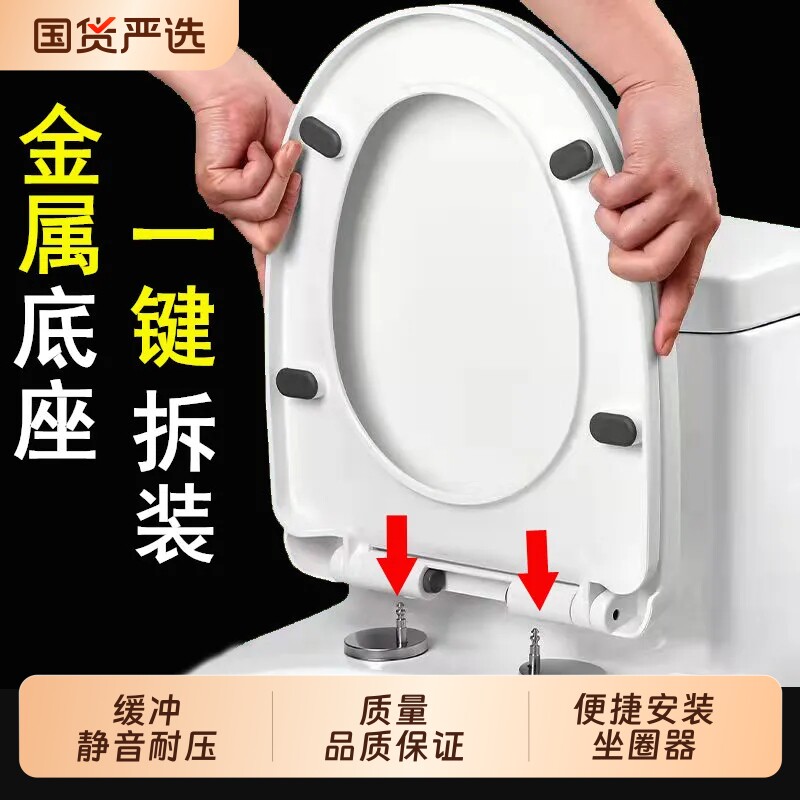 国货严选

金属底座

一键拆装

缓冲
静音耐压

质量
品质保证

便捷安装
坐圈器