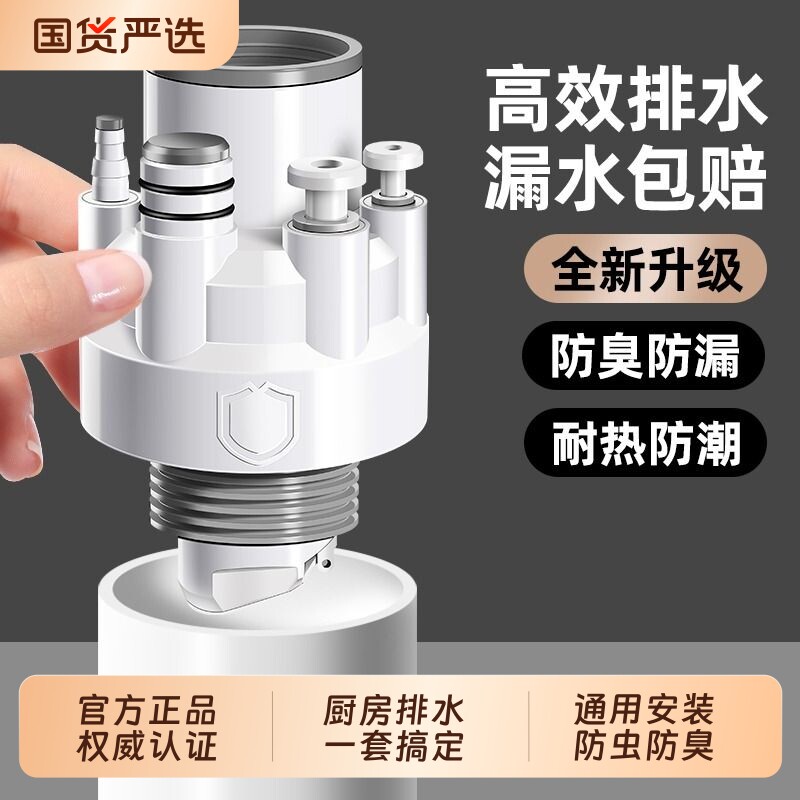 国货严选

高效排水
漏水包赔

全新升级

防臭防漏

耐热防潮

官方正品
权威认证

厨房排水
一套搞定

通用安装
防虫防臭