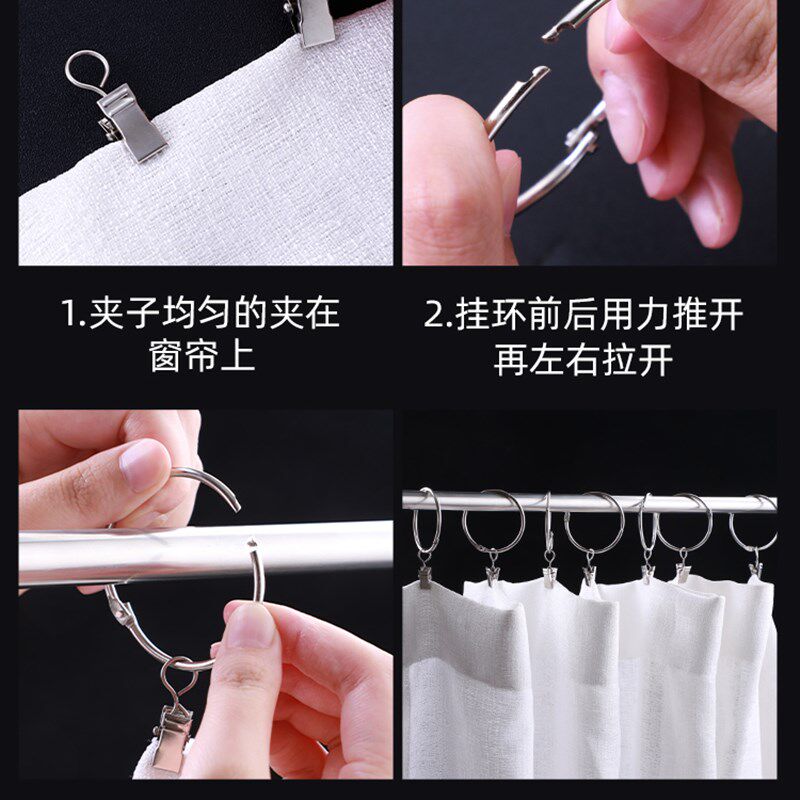 1.夹子均匀的夹在窗帘上

2.挂环前后用力推开再左右拉开