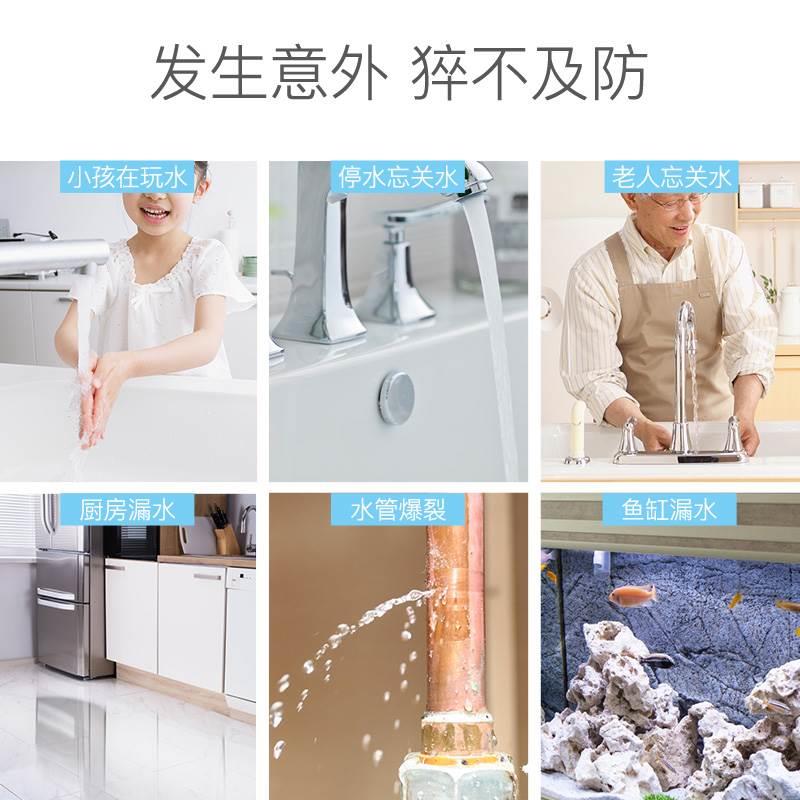 发生意外 猝不及防

小孩在玩水

停水忘关水

老人忘关水

厨房漏水

水管爆裂

鱼缸漏水