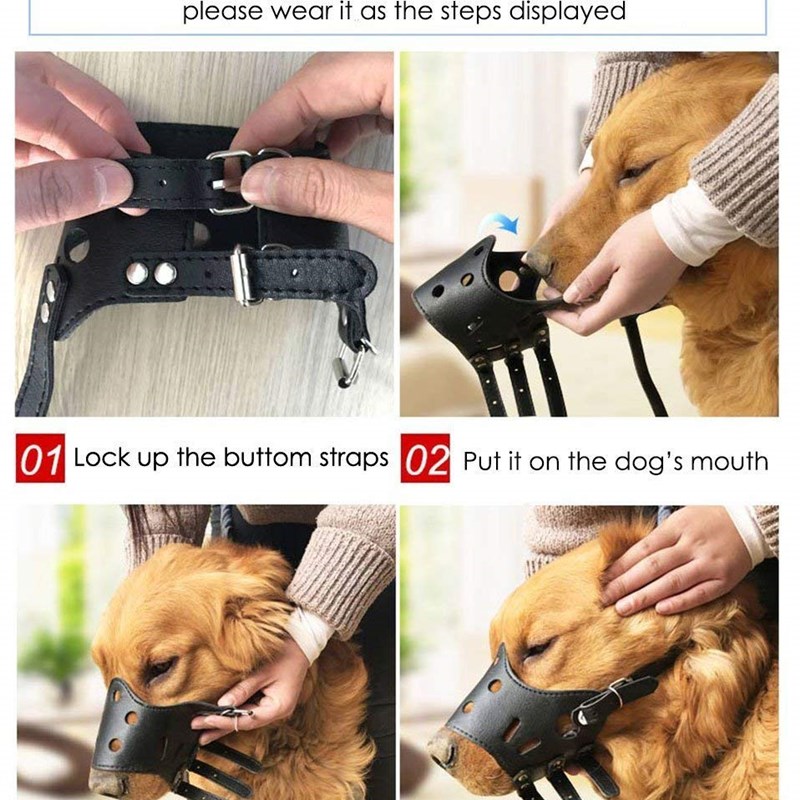 please wear it as the steps displayed

01 Lock up the buttom straps

02 Put it on the dog's mouth