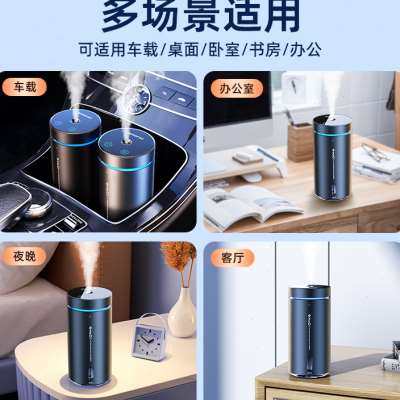 多场景适用

可适用车载/桌面/卧室/书房/办公

车载

办公室

夜晚

客厅