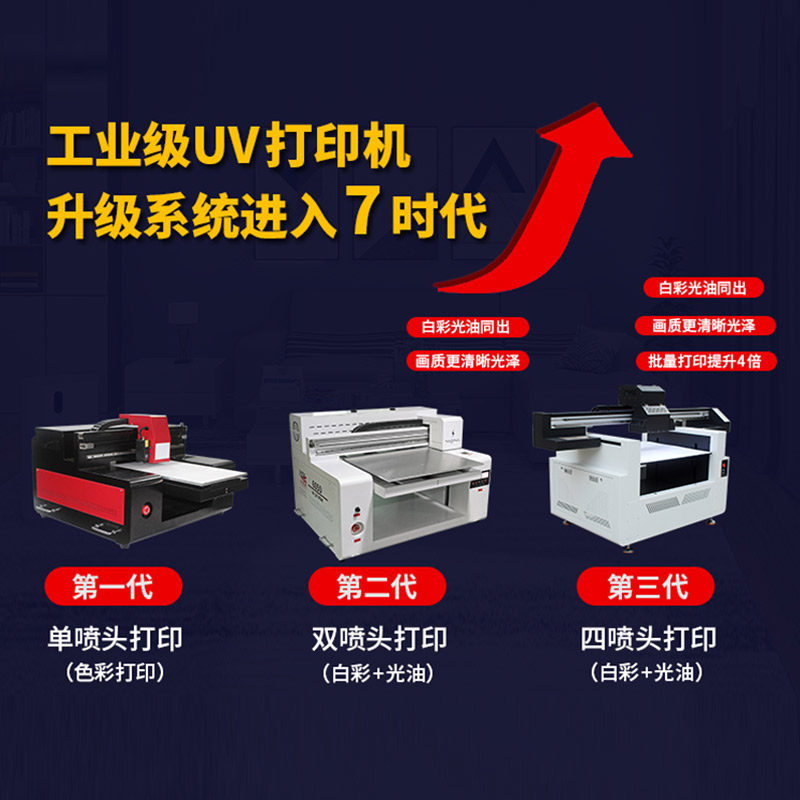 工业级UV打印机
升级系统进入7时代

白彩光油同出
画质更清晰光泽

白彩光油同出
画质更清晰光泽
批量打印提升4倍

第一代
单喷头打印
（色彩打印）

第二代
双喷头打印
（白彩+光油）

第三代
四喷头打印
（白彩+光油）