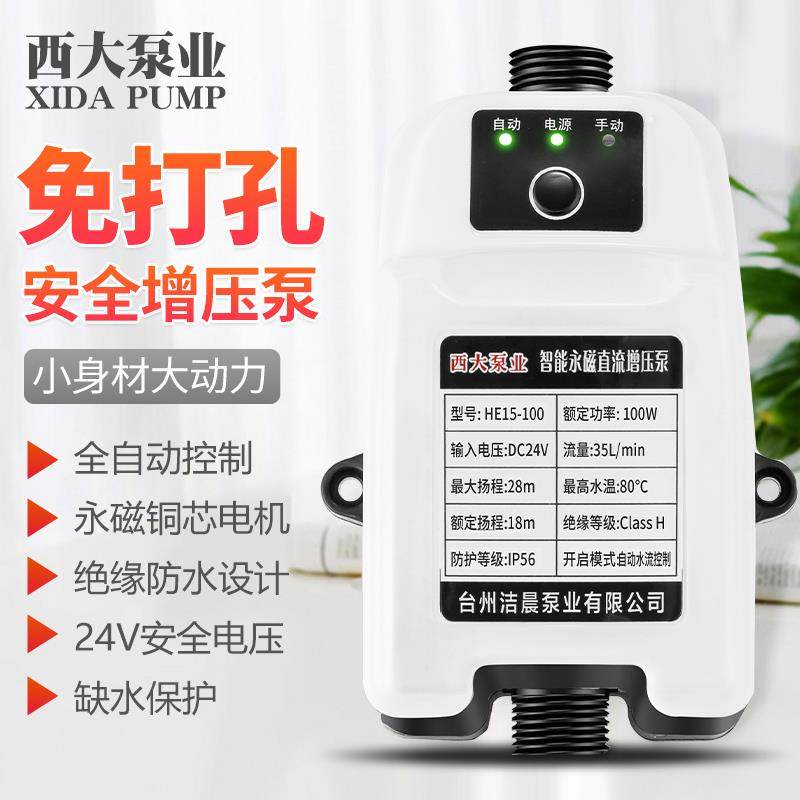 西大泵业
XIDA PUMP

免打孔
安全增压泵

小身材大动力

全自动控制
永磁铜芯电机
绝缘防水设计
24V安全电压
缺水保护

自动 电源 手动

西大泵业 智能永磁直流增压泵

| 型号: HE15-100 | 额定功率: 100W |
|---|---|
| 输入电压:DC24V | 流量:35L/min |
| 最大扬程:28m | 最高水温:80°C |
| 额定扬程:18m | 绝缘等级:Class H |
| 防护等级:IP56 | 开启模式:自动水流控制 |

台州洁晨泵业有限公司