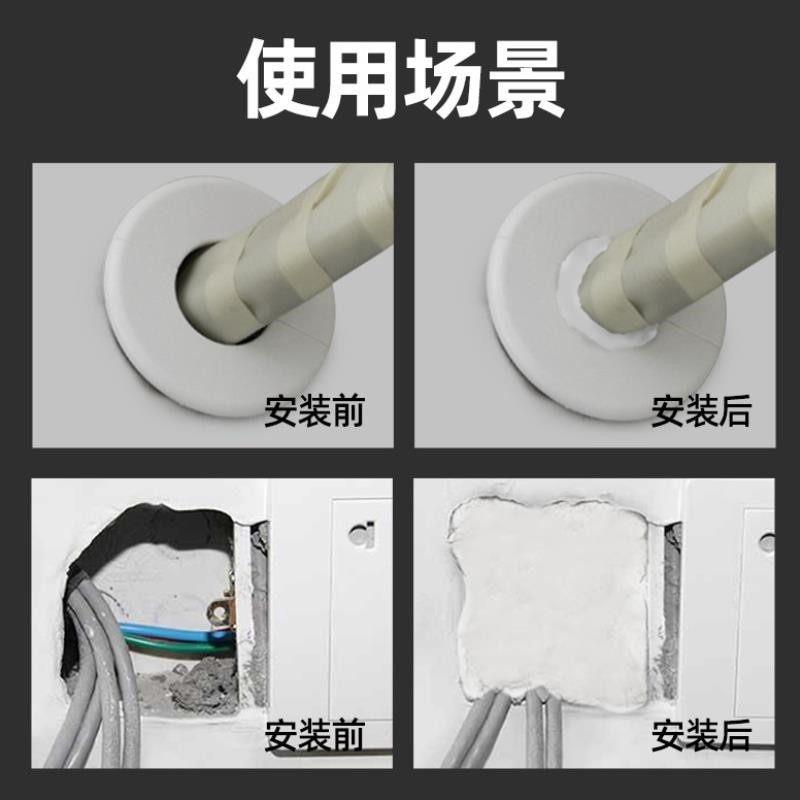 使用场景

安装前

安装后

安装前

安装后