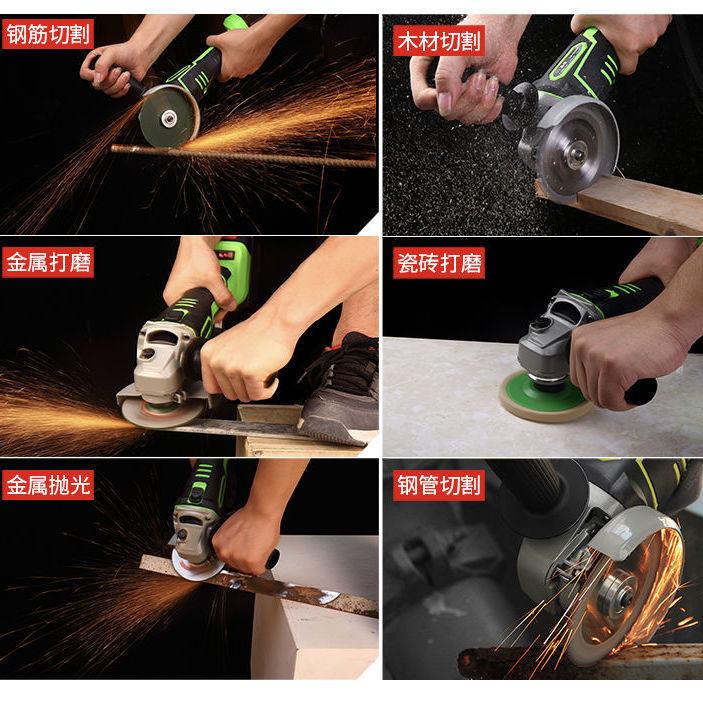 钢筋切割

木材切割

金属打磨

瓷砖打磨

金属抛光

钢管切割