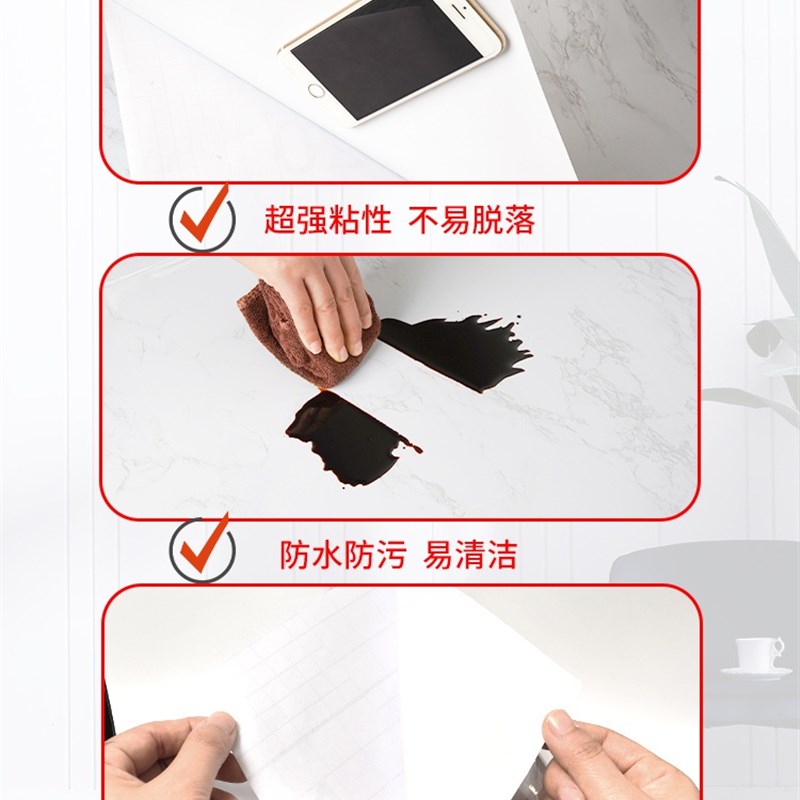 超强粘性 不易脱落

防水防污 易清洁