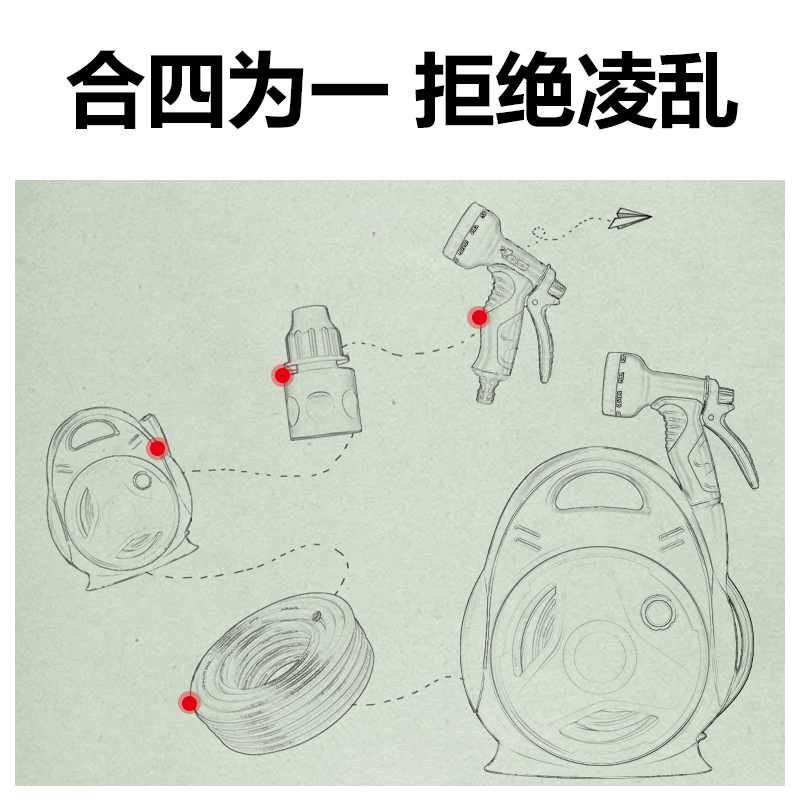 合四为一 拒绝凌乱