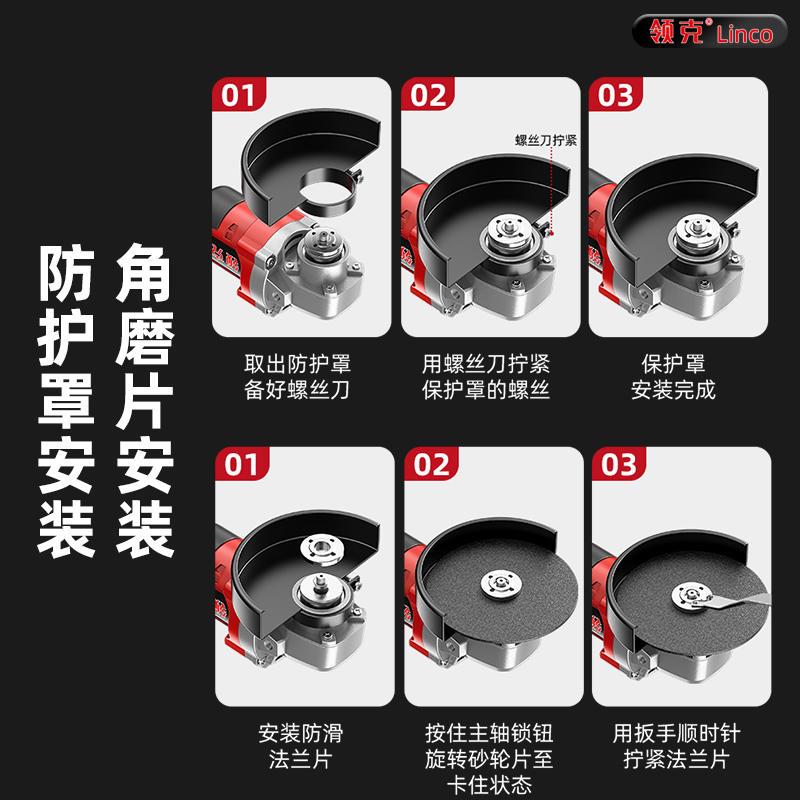 领克® Linco

防护罩安装

角磨片安装

01

取出防护罩
备好螺丝刀

02

螺丝刀拧紧

用螺丝刀拧紧
保护罩的螺丝

03

保护罩
安装完成

01

安装防滑
法兰片

02

按住主轴锁钮
旋转砂轮片至
卡住状态

03

用扳手顺时针
拧紧法兰片