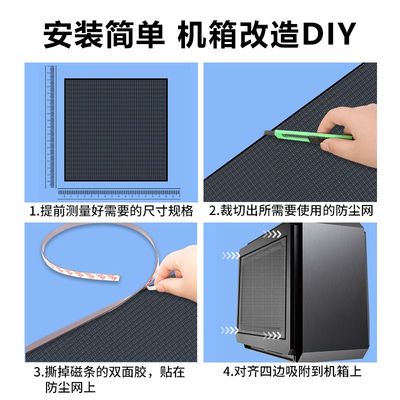 安装简单 机箱改造DIY

1.提前测量好需要的尺寸规格

2.裁切出所需要使用的防尘网

3.撕掉磁条的双面胶，贴在防尘网上

4.对齐四边吸附到机箱上