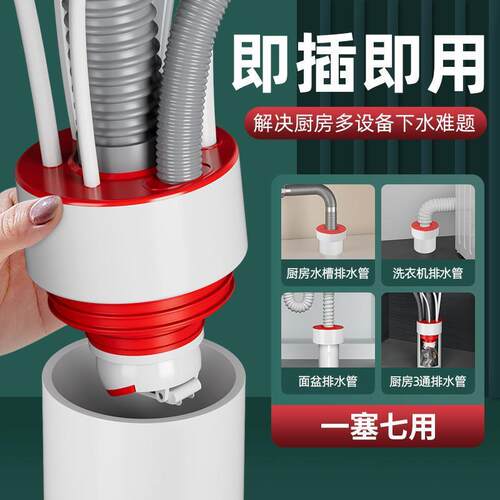 即插即用

解决厨房多设备下水难题

厨房水槽排水管

洗衣机排水管

面盆排水管

厨房3通排水管

一塞七用