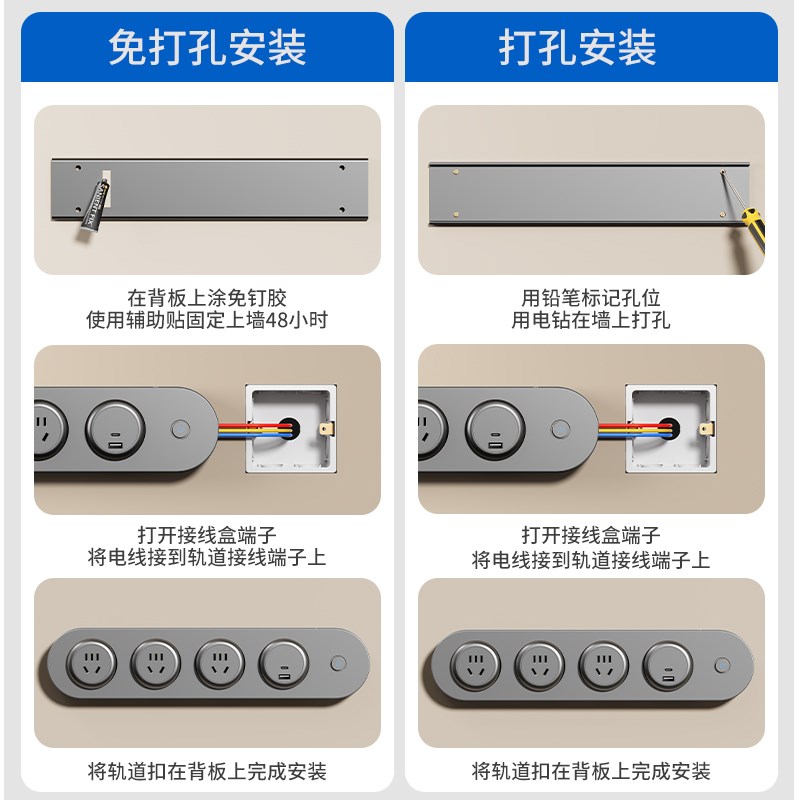 免打孔安装

在背板上涂免钉胶
使用辅助贴固定上墙48小时

打开接线盒端子
将电线接到轨道接线端子上

将轨道扣在背板上完成安装

打孔安装

用铅笔标记孔位
用电钻在墙上打孔

打开接线盒端子
将电线接到轨道接线端子上

将轨道扣在背板上完成安装