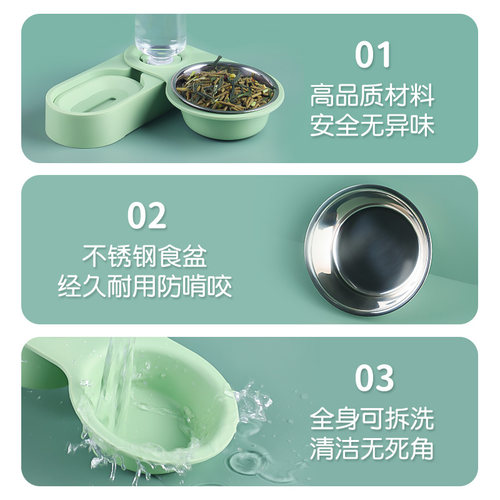 01
高品质材料
安全无异味

02
不锈钢食盆
经久耐用防啃咬

03
全身可拆洗
清洁无死角