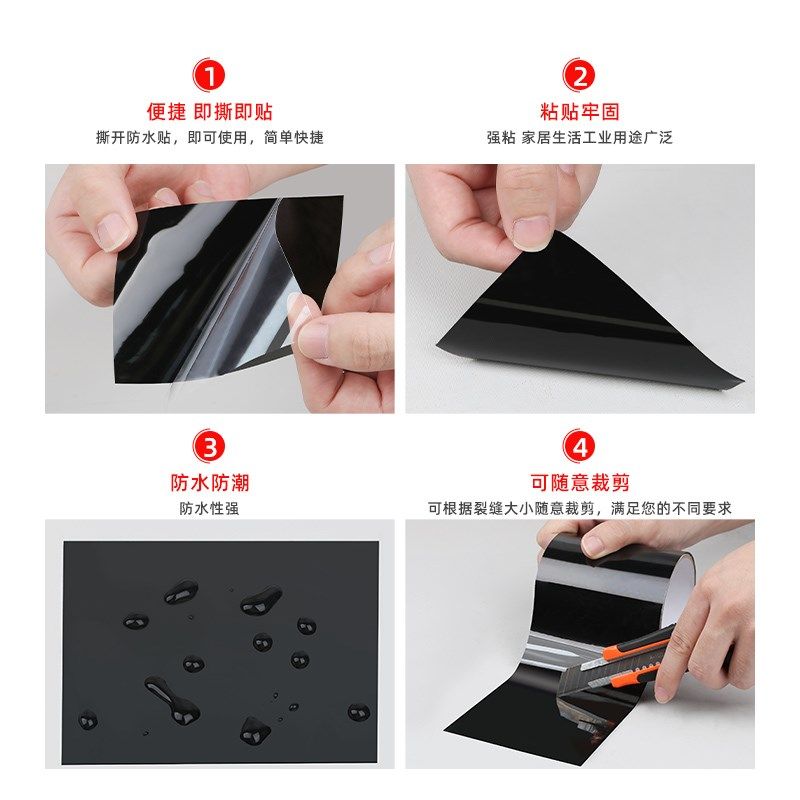 1
便捷 即撕即贴
撕开防水贴，即可使用，简单快捷

2
粘贴牢固
强粘 家居生活工业用途广泛

3
防水防潮
防水性强

4
可随意裁剪
可根据裂缝大小随意裁剪，满足您的不同要求