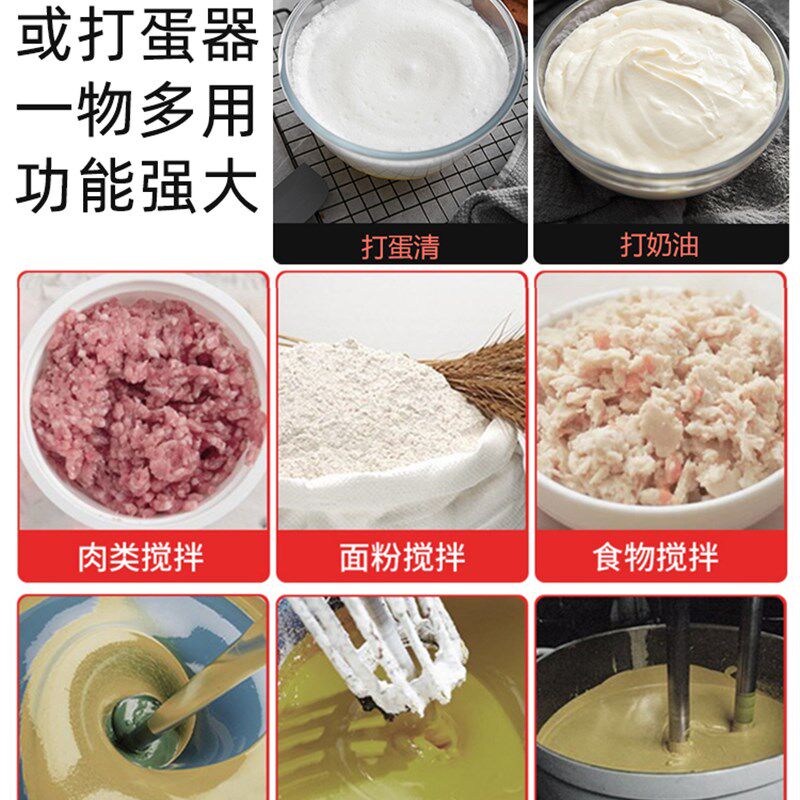 或打蛋器
一物多用
功能强大

打蛋清

打奶油

肉类搅拌

面粉搅拌

食物搅拌