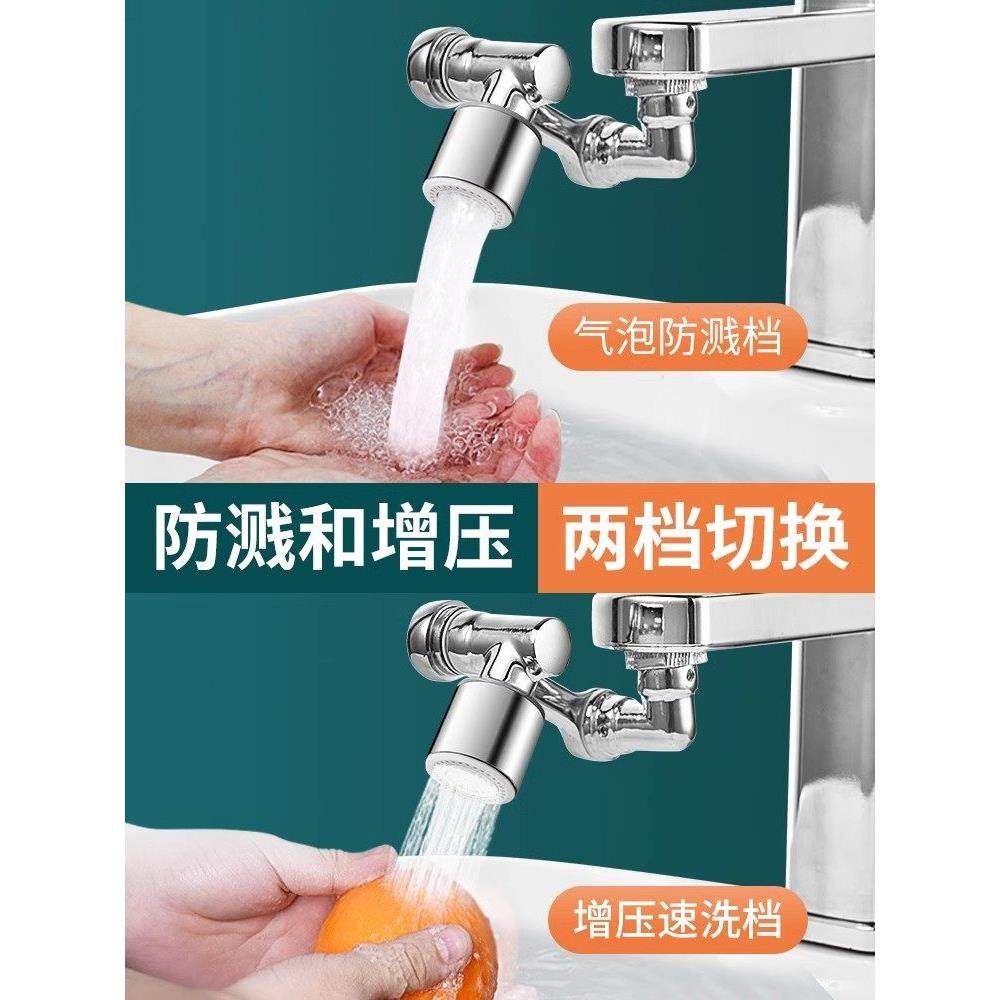 气泡防溅档

防溅和增压 两档切换

增压速洗档