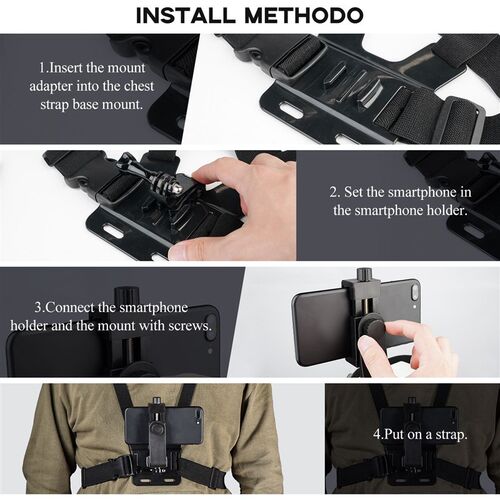 INSTALL METHODO

1.Insert the mount adapter into the chest strap base mount.

2. Set the smartphone in the smartphone holder.

3.Connect the smartphone holder and the mount with screws.

4.Put on a strap.