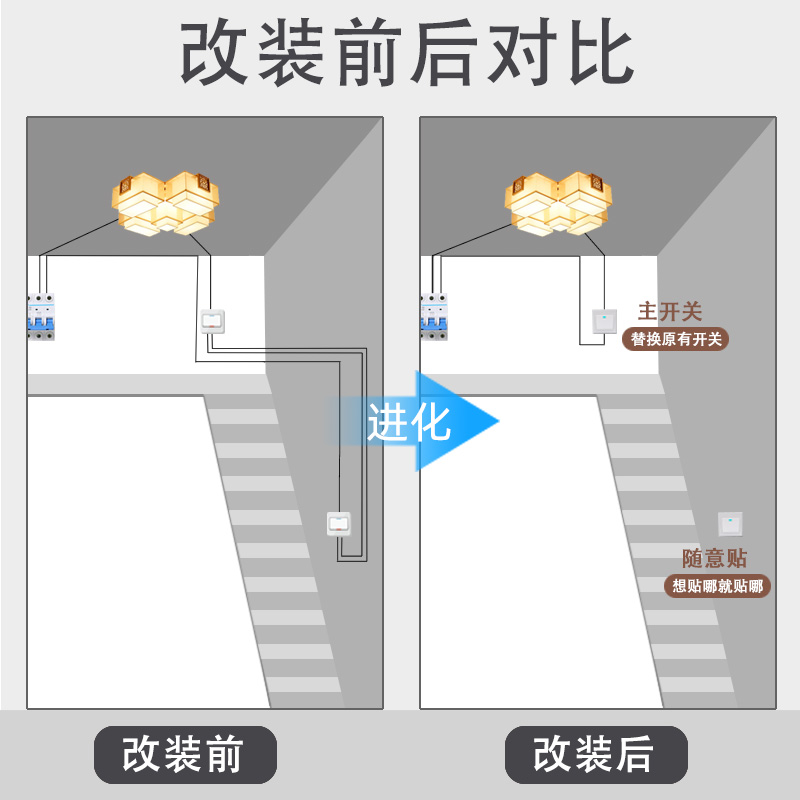 改装前后对比

进化

主开关
替换原有开关

随意贴
想贴哪就贴哪

改装前

改装后