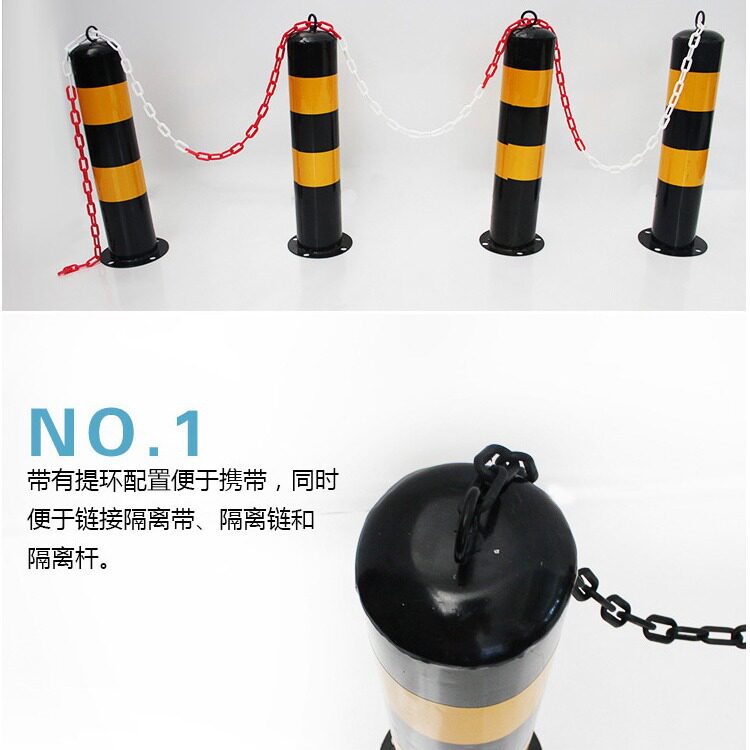 NO.1

带有提环配置便于携带，同时便于链接隔离带、隔离链和隔离杆。