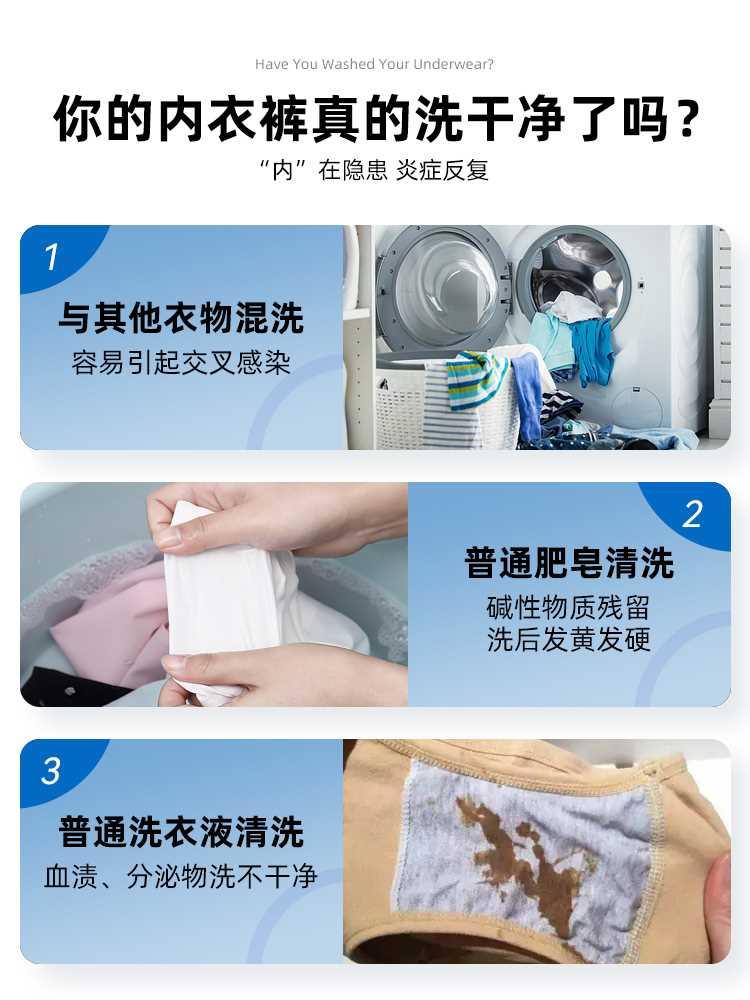 Have You Washed Your Underwear?

你的内衣裤真的洗干净了吗？

“内”在隐患 炎症反复

1
与其他衣物混洗
容易引起交叉感染

2
普通肥皂清洗
碱性物质残留
洗后发黄发硬

3
普通洗衣液清洗
血渍、分泌物洗不干净