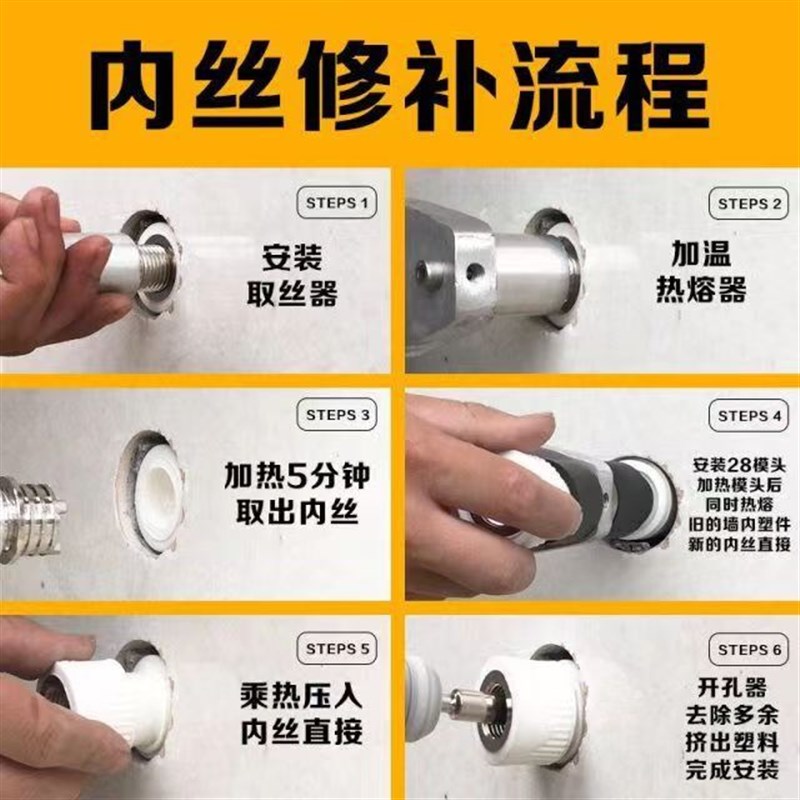 内丝修补流程

STEPS 1
安装
取丝器

STEPS 2
加温
热熔器

STEPS 3
加热5分钟
取出内丝

STEPS 4
安装28模头
加热模头后
同时热熔
旧的墙内塑件
新的内丝直接

STEPS 5
乘热压入
内丝直接

STEPS 6
开孔器
去除多余
挤出塑料
完成安装