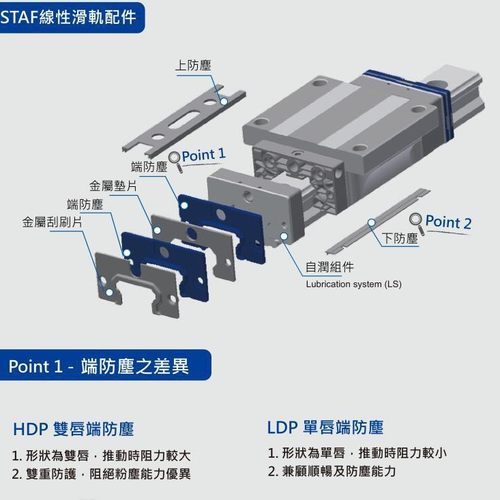 STAF線性滑軌配件

上防塵

Point 1

端防塵

金屬墊片

端防塵

金屬刮刷片

Point 2

下防塵

自潤組件
Lubrication system (LS)

Point 1 - 端防塵之差異

HDP 雙唇端防塵

1. 形狀為雙唇，推動時阻力較大
2. 雙重防護，阻絕粉塵能力優異

LDP 單唇端防塵

1. 形狀為單唇，推動時阻力較小
2. 兼顧順暢及防塵能力