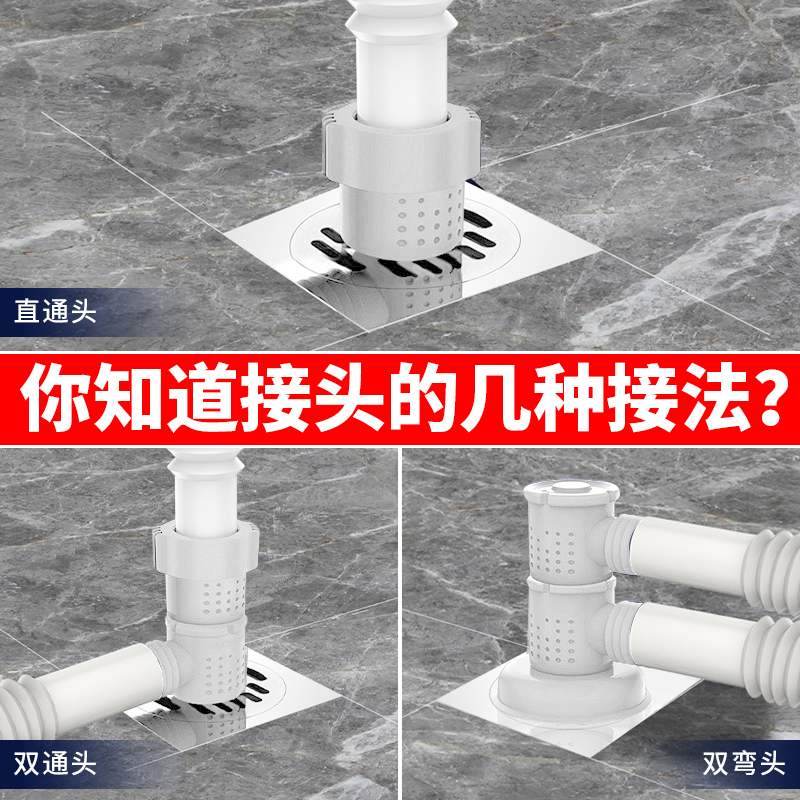 直通头

你知道接头的几种接法?

双通头

双弯头