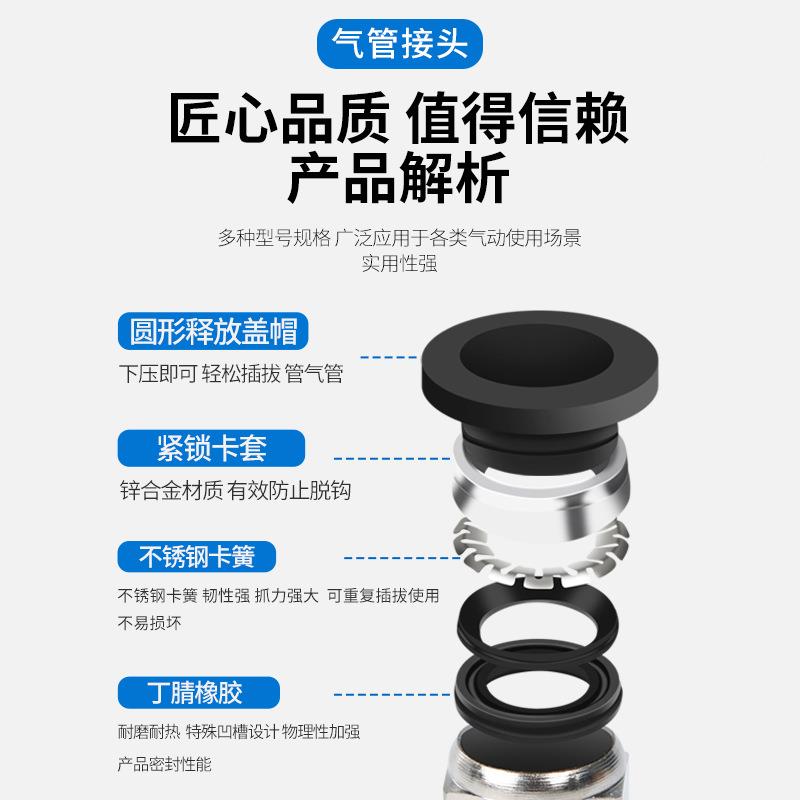 气管接头

匠心品质 值得信赖
产品解析

多种型号规格 广泛应用于各类气动使用场景
实用性强

圆形释放盖帽
下压即可 轻松插拔 管气管

紧锁卡套
锌合金材质 有效防止脱钩

不锈钢卡簧
不锈钢卡簧 韧性强 抓力强大 可重复插拔使用 不易损坏

丁腈橡胶
耐磨耐热 特殊凹槽设计 物理性加强
产品密封性能