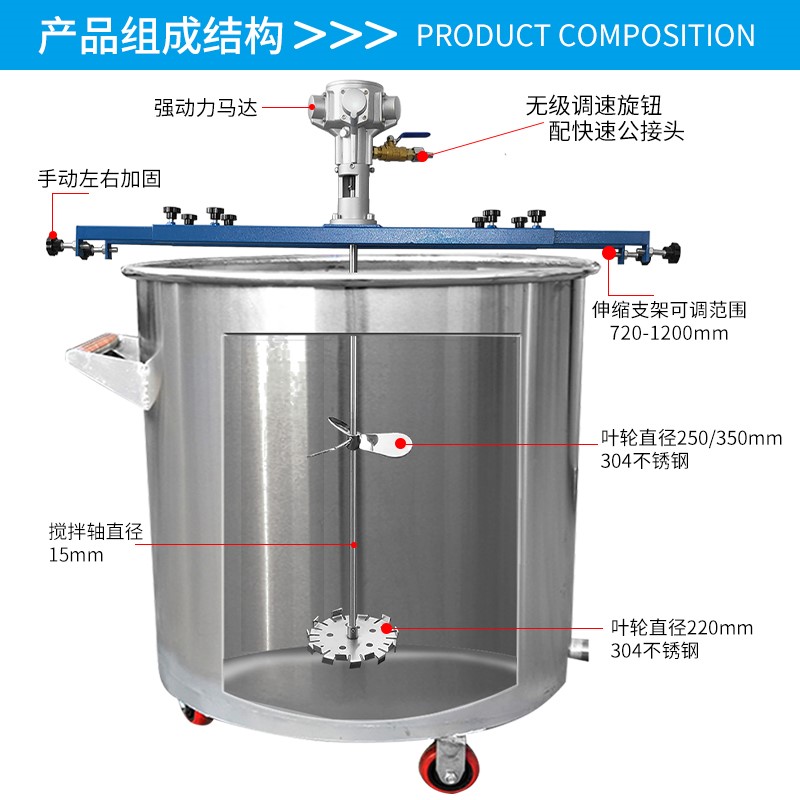 产品组成结构 >>> PRODUCT COMPOSITION

强动力马达

无级调速旋钮
配快速公接头

手动左右加固

伸缩支架可调范围
720-1200mm

叶轮直径250/350mm
304不锈钢

搅拌轴直径
15mm

叶轮直径220mm
304不锈钢