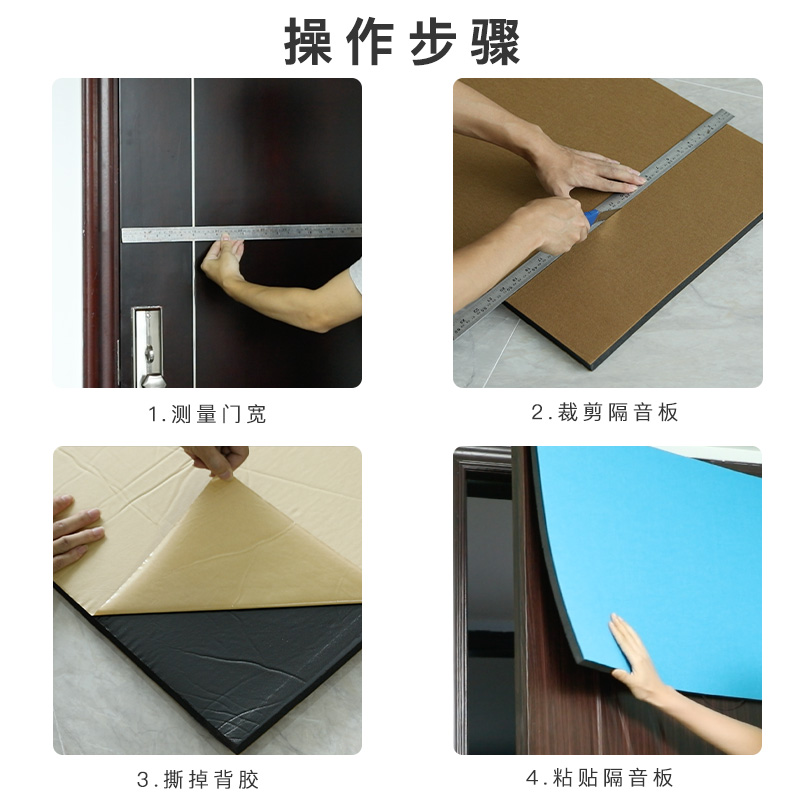 操作步骤

1.测量门宽

2.裁剪隔音板

3.撕掉背胶

4.粘贴隔音板