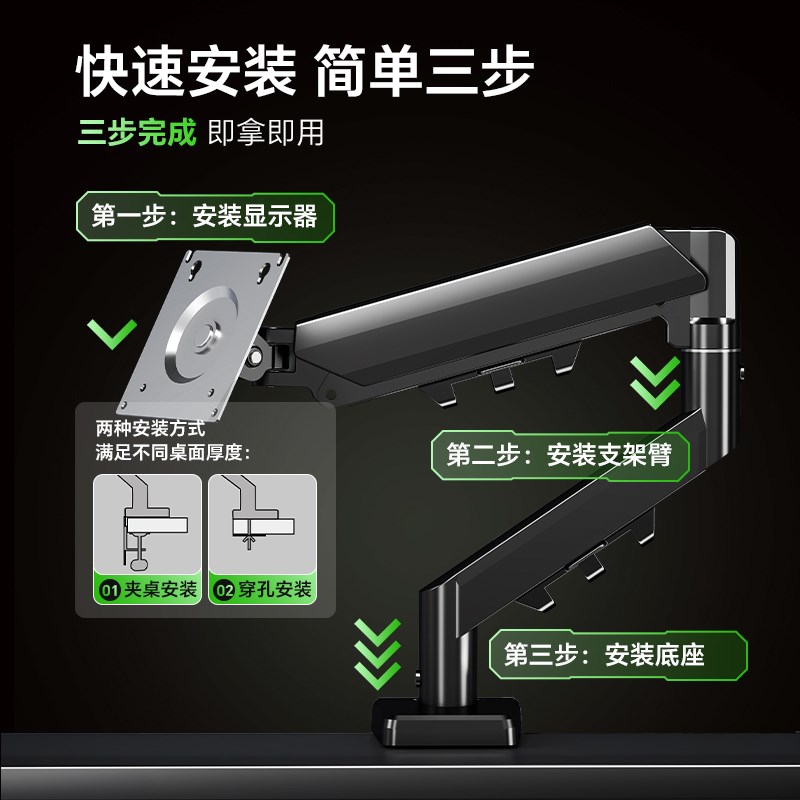 快速安装 简单三步

三步完成 即拿即用

第一步：安装显示器

两种安装方式
满足不同桌面厚度：

01 夹桌安装

02 穿孔安装

第二步：安装支架臂

第三步：安装底座