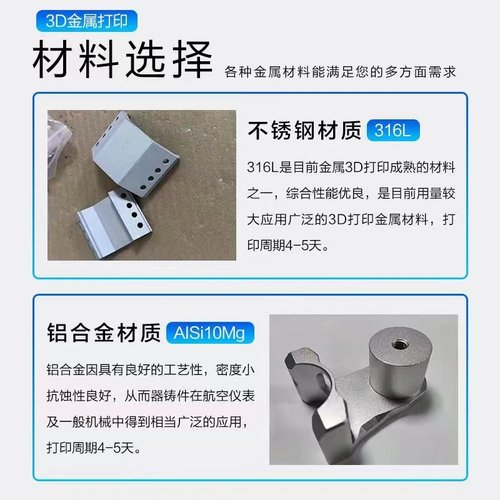 3D金属打印

材料选择 各种金属材料能满足您的多方面需求

不锈钢材质 316L

316L是目前金属3D打印成熟的材料之一，综合性能优良，是目前用量较大应用广泛的3D打印金属材料，打印周期4-5天。

铝合金材质 AlSi10Mg

铝合金因具有良好的工艺性，密度小抗蚀性良好，从而器铸件在航空仪表及一般机械中得到相当广泛的应用，打印周期4-5天。