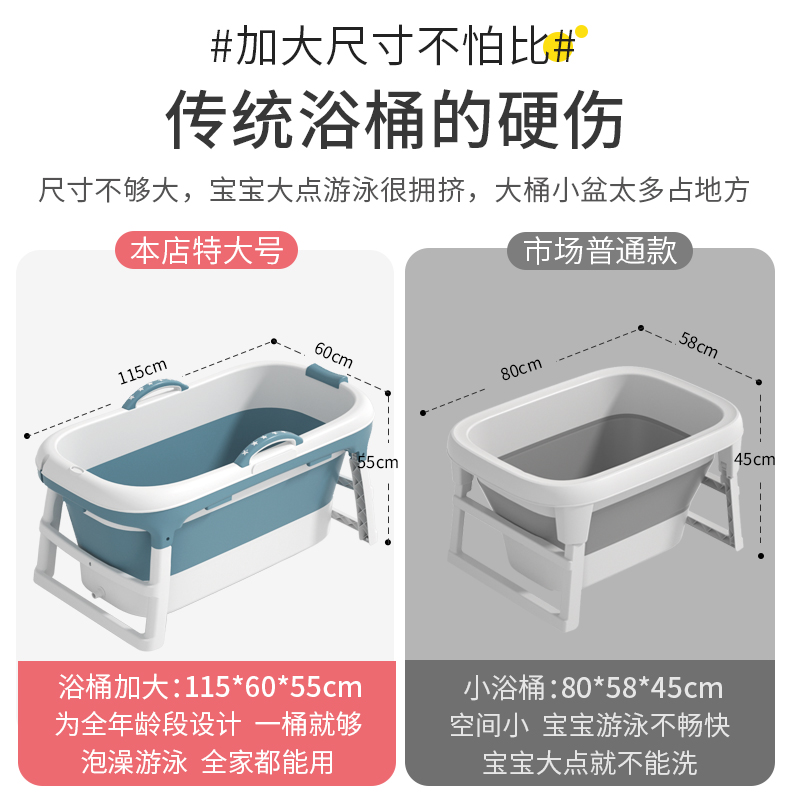 #加大尺寸不怕比#

传统浴桶的硬伤

尺寸不够大，宝宝大点游泳很拥挤，大桶小盆太多占地方

本店特大号

115cm

60cm

55cm

浴桶加大：115*60*55cm
为全年龄段设计 一桶就够
泡澡游泳 全家都能用

市场普通款

80cm

58cm

45cm

小浴桶：80*58*45cm
空间小 宝宝游泳不畅快
宝宝大点就不能洗