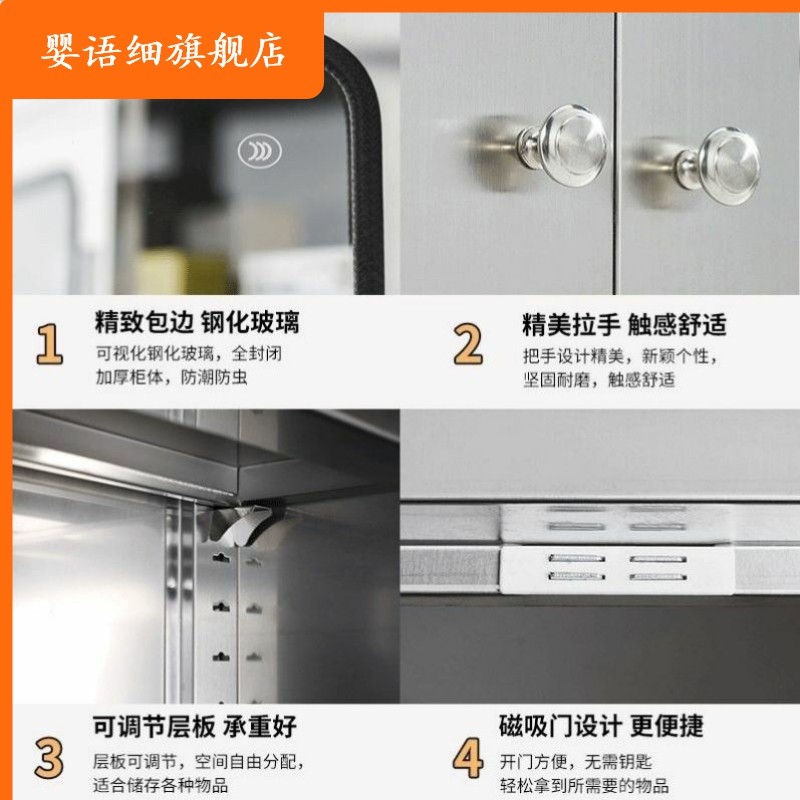 婴语细旗舰店

1 精致包边 钢化玻璃
可视化钢化玻璃，全封闭
加厚柜体，防潮防虫

2 精美拉手 触感舒适
把手设计精美，新颖个性，
坚固耐磨，触感舒适

3 可调节层板 承重好
层板可调节，空间自由分配，
适合储存各种物品

4 磁吸门设计 更便捷
开门方便，无需钥匙
轻松拿到所需要的物品