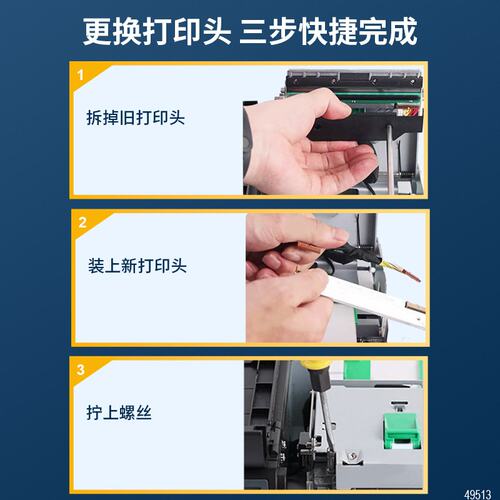 更换打印头 三步快捷完成

1
拆掉旧打印头

2
装上新打印头

3
拧上螺丝

49513