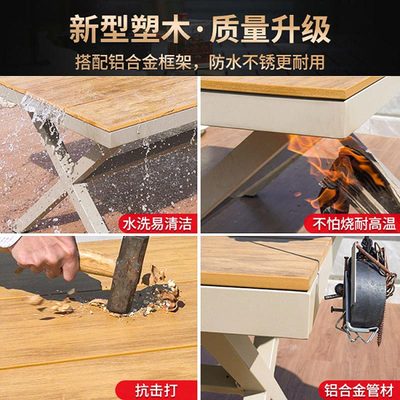 新型塑木·质量升级

搭配铝合金框架，防水不锈更耐用

水洗易清洁

不怕烧耐高温

抗击打

铝合金管材