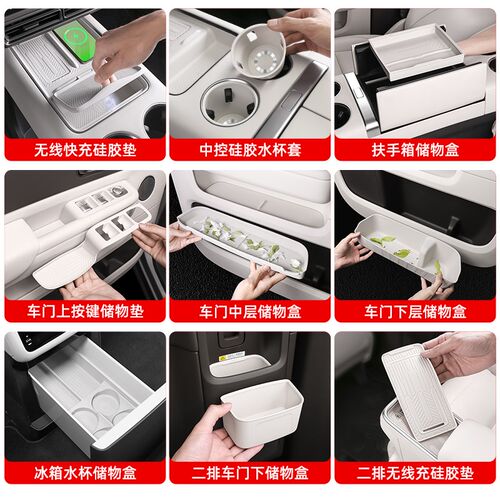 无线快充硅胶垫

中控硅胶水杯套

扶手箱储物盒

车门上按键储物垫

车门中层储物盒

车门下层储物盒

冰箱水杯储物盒

二排车门下储物盒

二排无线充硅胶垫