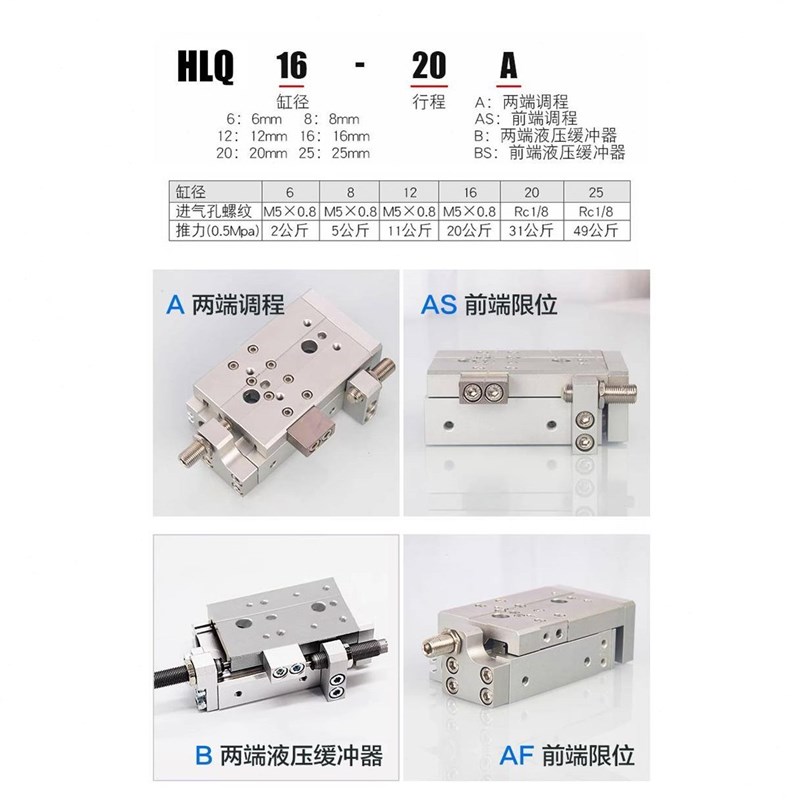 HLQ 16 - 20 A

缸径
6: 6mm 8: 8mm
12: 12mm 16: 16mm
20: 20mm 25: 25mm

行程

A: 两端调程
AS: 前端调程
B: 两端液压缓冲器
BS: 前端液压缓冲器

| 缸径 | 6 | 8 | 12 | 16 | 20 | 25 |
|---|---|---|---|---|---|---|
| 进气孔螺纹 | M5×0.8 | M5×0.8 | M5×0.8 | M5×0.8 | Rc1/8 | Rc1/8 |
| 推力(0.5Mpa) | 2公斤 | 5公斤 | 11公斤 | 20公斤 | 31公斤 | 49公斤 |

A 两端调程

AS 前端限位

B 两端液压缓冲器

AF 前端限位