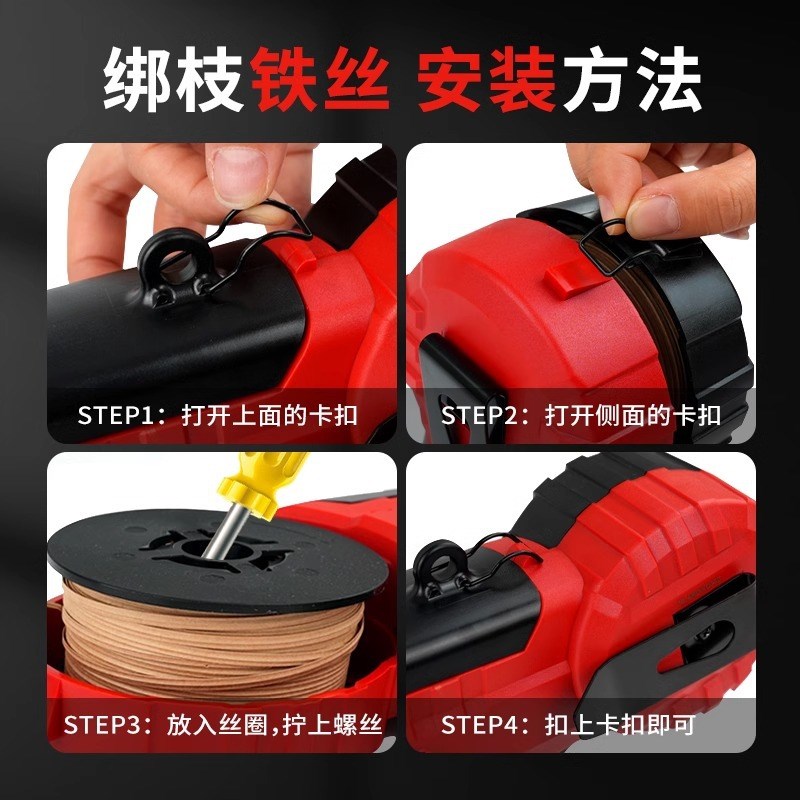 绑枝铁丝 安装方法

STEP1：打开上面的卡扣

STEP2：打开侧面的卡扣

STEP3：放入丝圈，拧上螺丝

STEP4：扣上卡扣即可