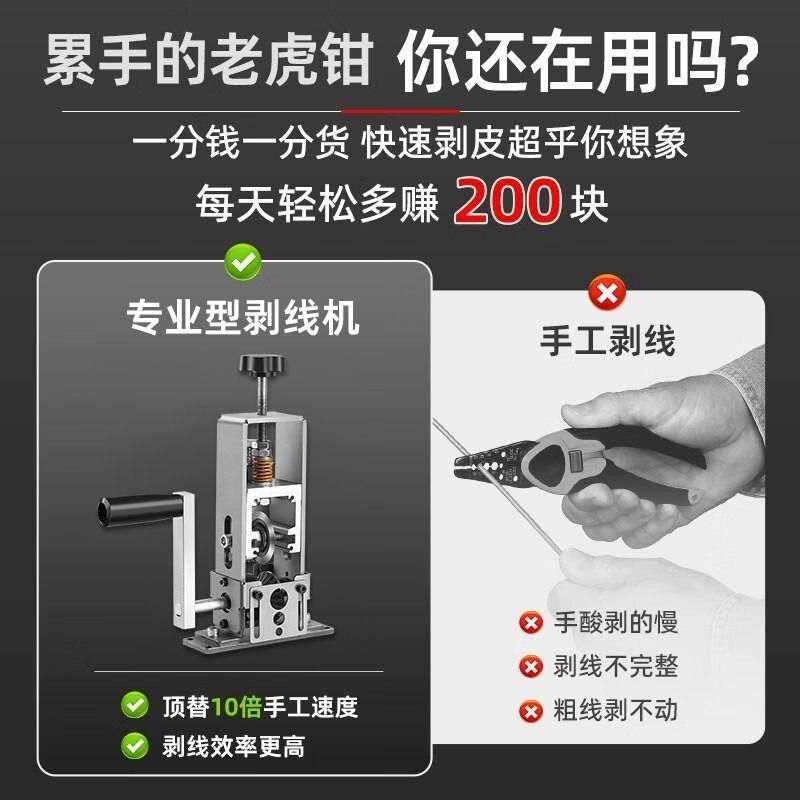 累手的老虎钳 你还在用吗?

一分钱一分货 快速剥皮超乎你想象

每天轻松多赚 200 块

专业型剥线机

顶替10倍手工速度

剥线效率更高

手工剥线

手酸剥的慢

剥线不完整

粗线剥不动