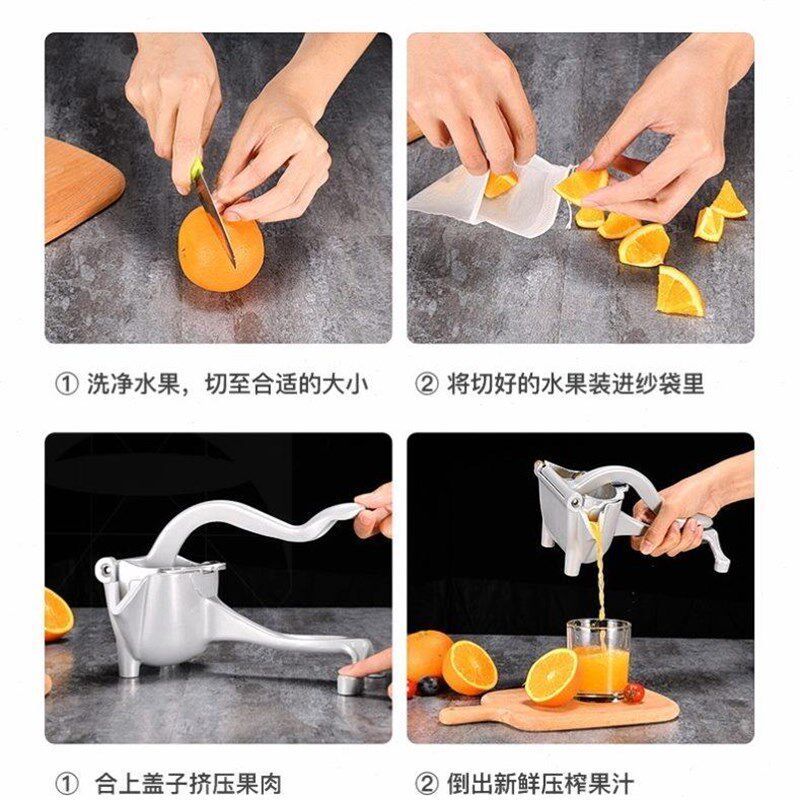 ① 洗净水果，切至合适的大小

② 将切好的水果装进纱袋里

① 合上盖子挤压果肉

② 倒出新鲜压榨果汁