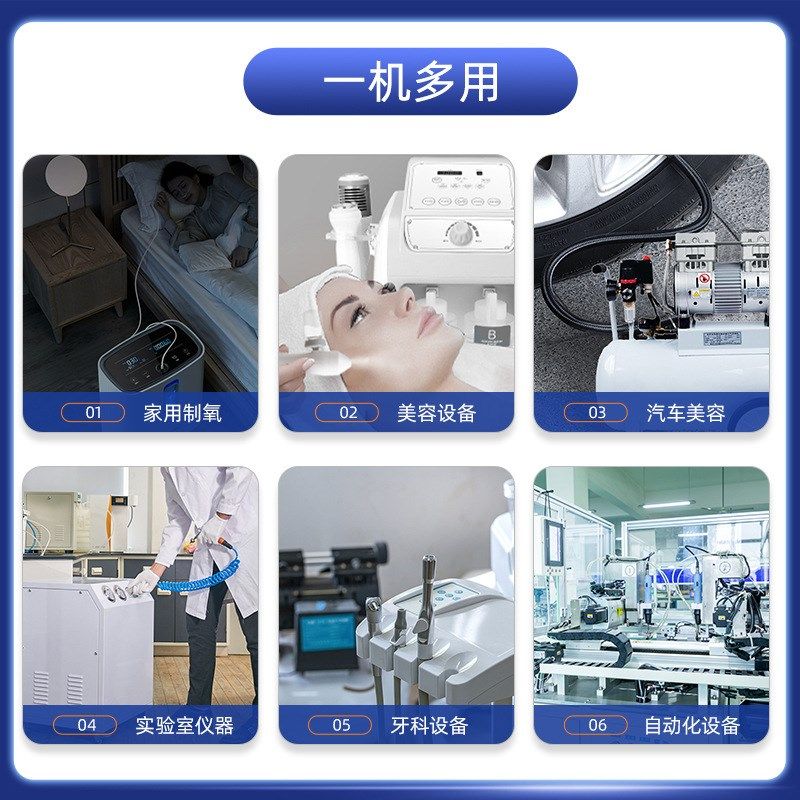 一机多用

01 家用制氧

02 美容设备

03 汽车美容

04 实验室仪器

05 牙科设备

06 自动化设备