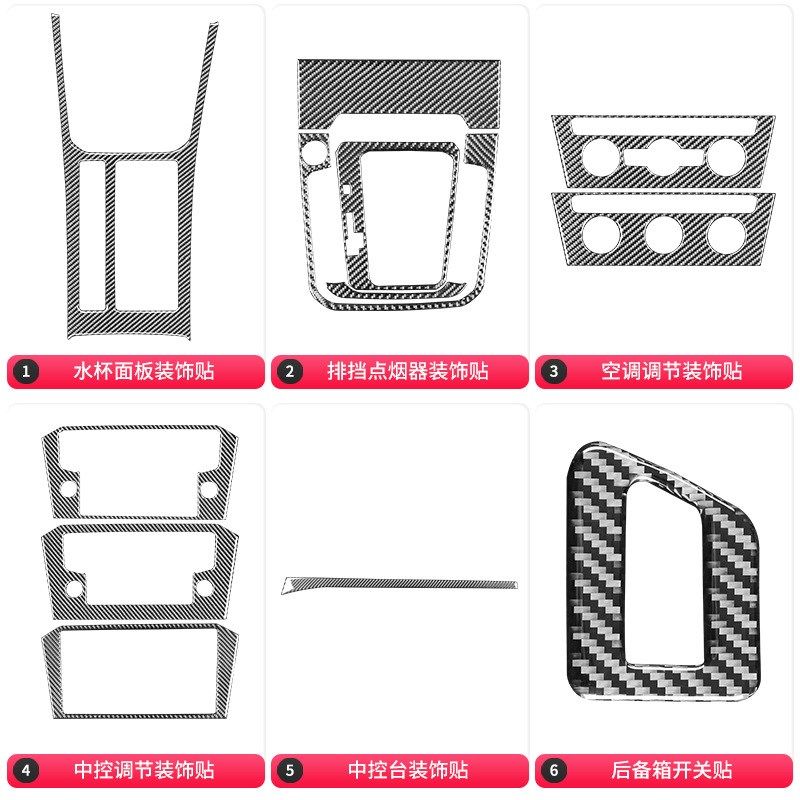 1 水杯面板装饰贴

2 排挡点烟器装饰贴

3 空调调节装饰贴

4 中控调节装饰贴

5 中控台装饰贴

6 后备箱开关贴