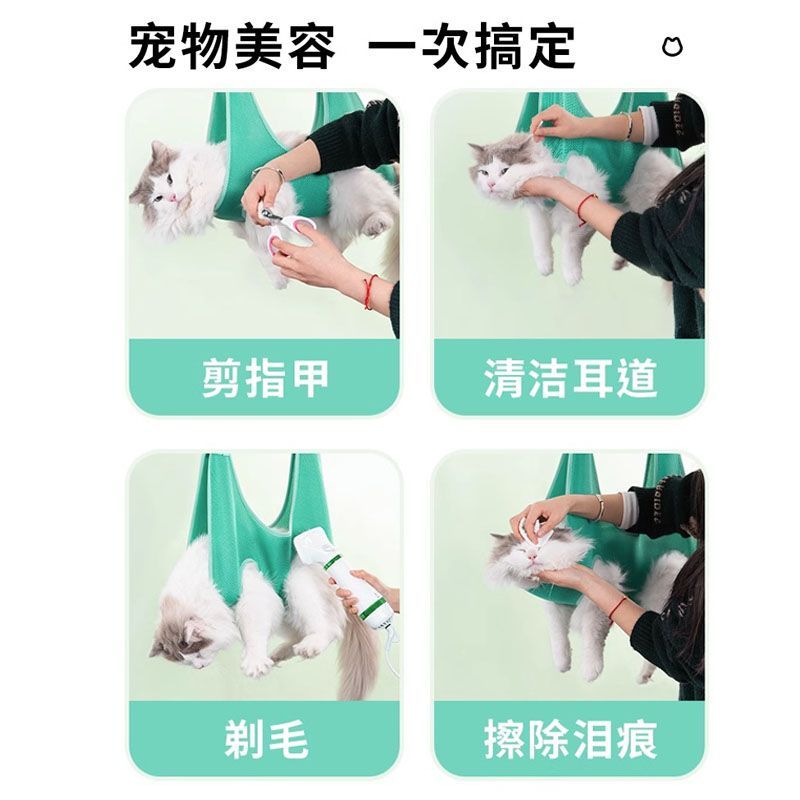 宠物美容 一次搞定

剪指甲

清洁耳道

剃毛

擦除泪痕