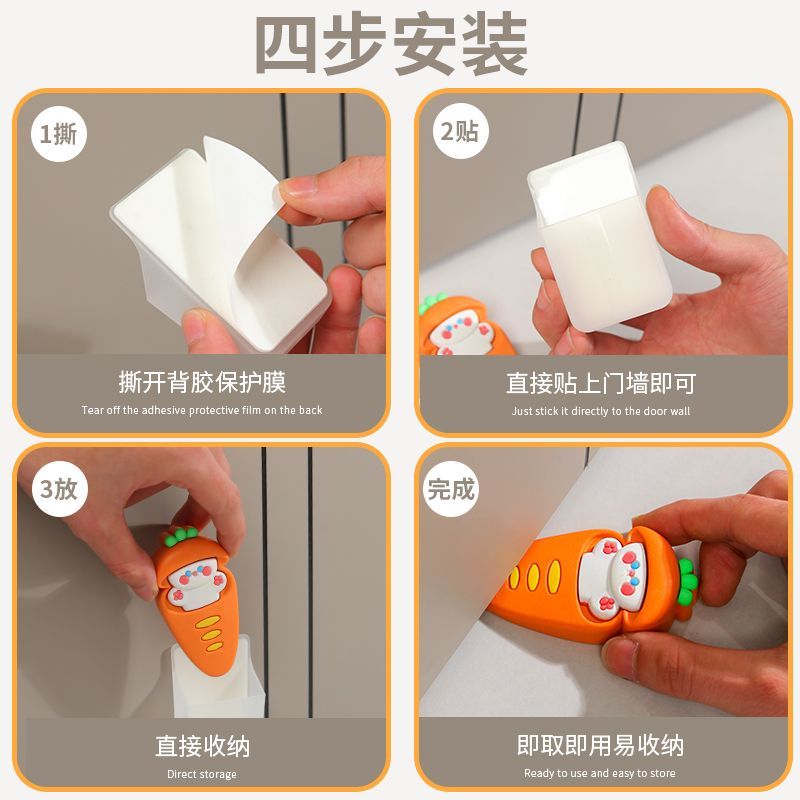 四步安装

1撕

撕开背胶保护膜

Tear off the adhesive protective film on the back

2贴

直接贴上门墙即可

Just stick it directly to the door wall

3放

直接收纳

Direct storage

完成

即取即用易收纳

Ready to use and easy to store