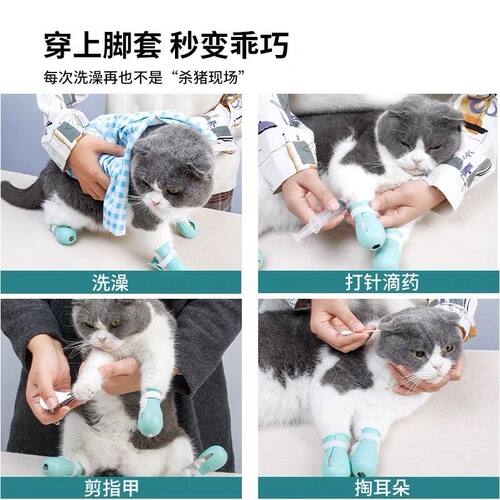 穿上脚套 秒变乖巧

每次洗澡再也不是“杀猪现场”

洗澡

打针滴药

剪指甲

掏耳朵