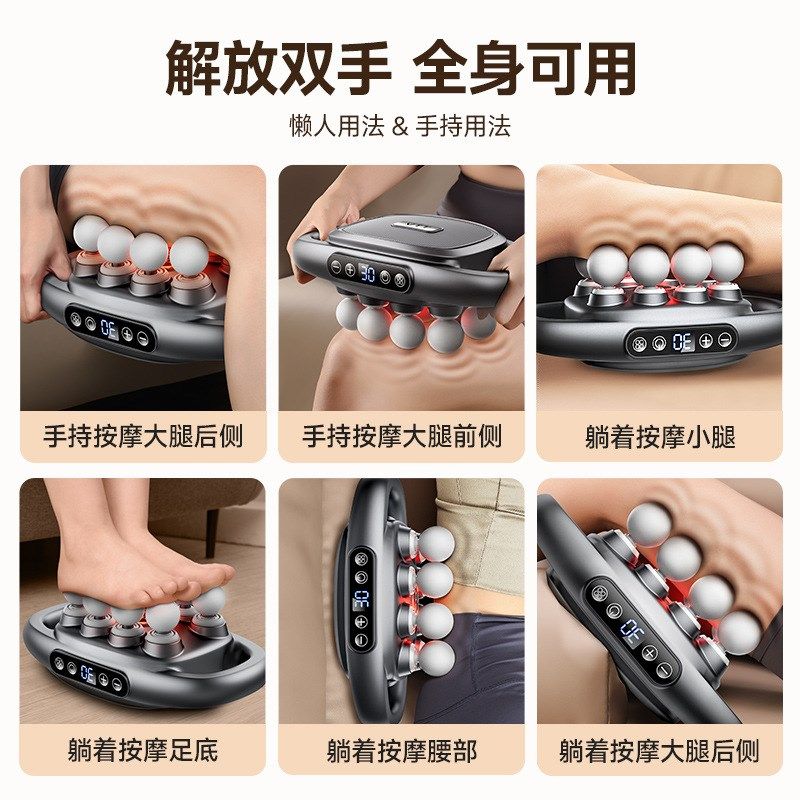 解放双手 全身可用

懒人用法 & 手持用法

30

手持按摩大腿后侧

30

手持按摩大腿前侧

30

躺着按摩小腿

30

躺着按摩足底

30

躺着按摩腰部

30

躺着按摩大腿后侧