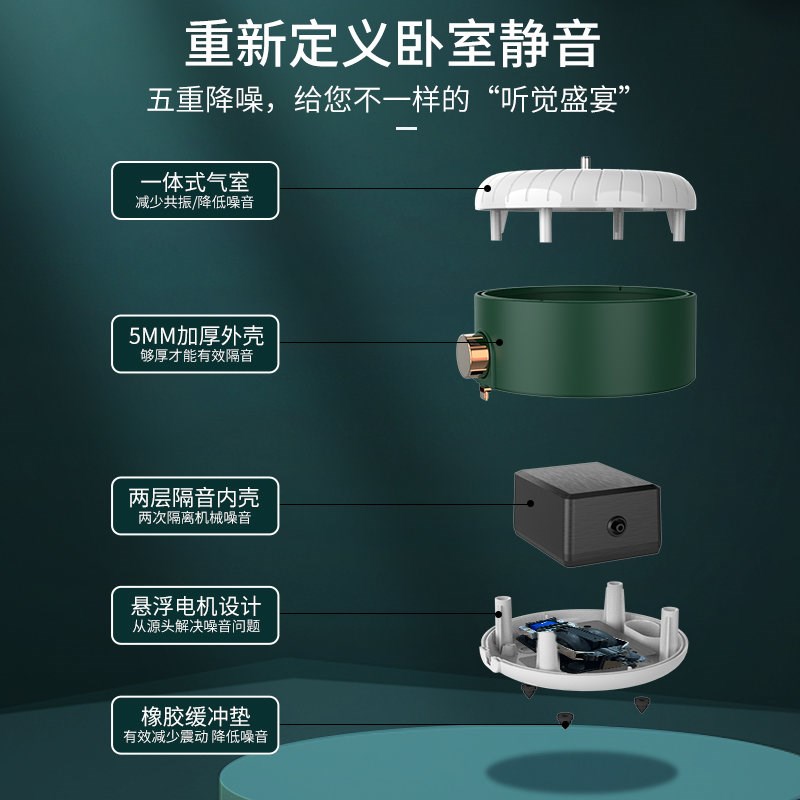 重新定义卧室静音

五重降噪，给您不一样的“听觉盛宴”

一体式气室
减少共振/降低噪音

5MM加厚外壳
够厚才能有效隔音

两层隔音内壳
两次隔离机械噪音

悬浮电机设计
从源头解决噪音问题

橡胶缓冲垫
有效减少震动 降低噪音