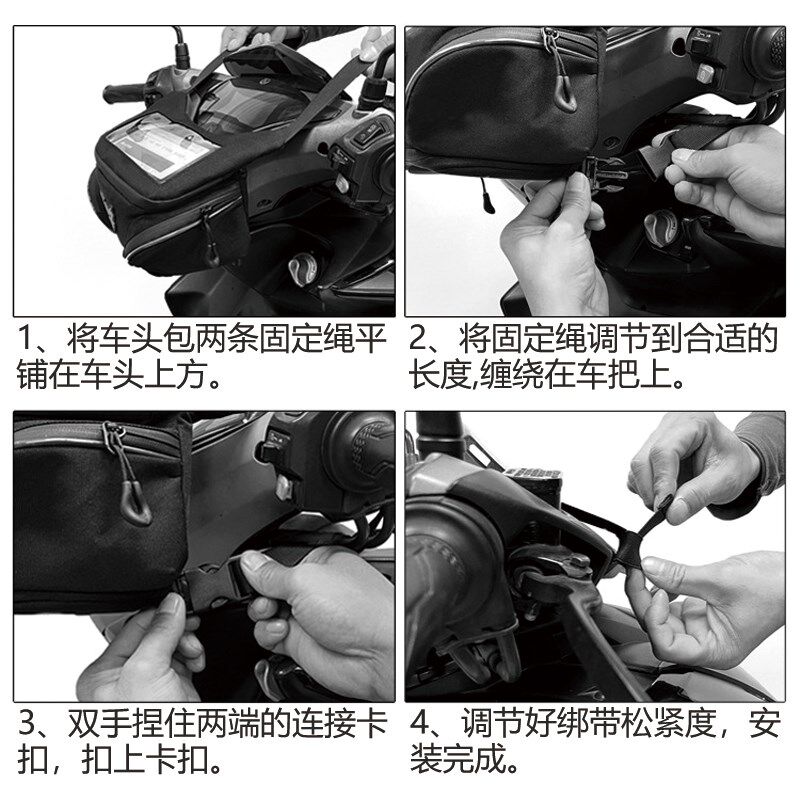 1、将车头包两条固定绳平铺在车头上方。

2、将固定绳调节到合适的长度,缠绕在车把上。

3、双手捏住两端的连接卡扣，扣上卡扣。

4、调节好绑带松紧度，安装完成。