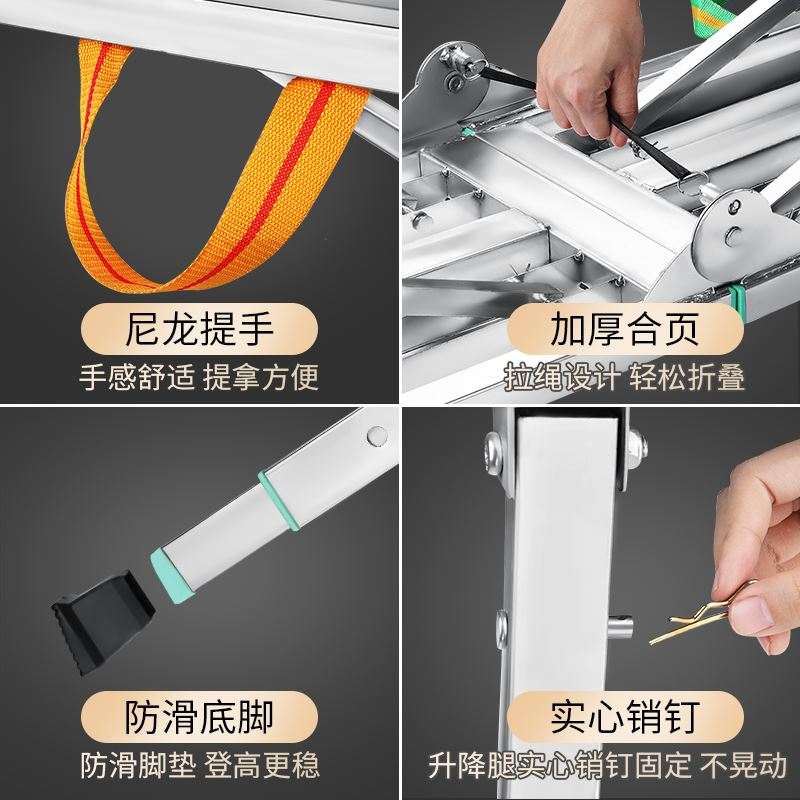 尼龙提手
手感舒适 提拿方便

加厚合页
拉绳设计 轻松折叠

防滑底脚
防滑脚垫 登高更稳

实心销钉
升降腿实心销钉固定 不晃动